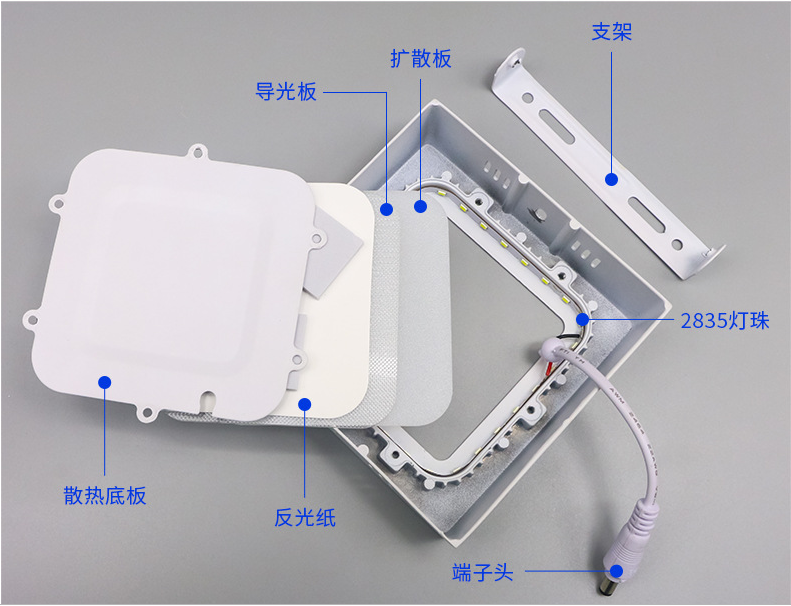 支架

扩散板

导光板

2835灯珠

散热底板

反光纸

端子头