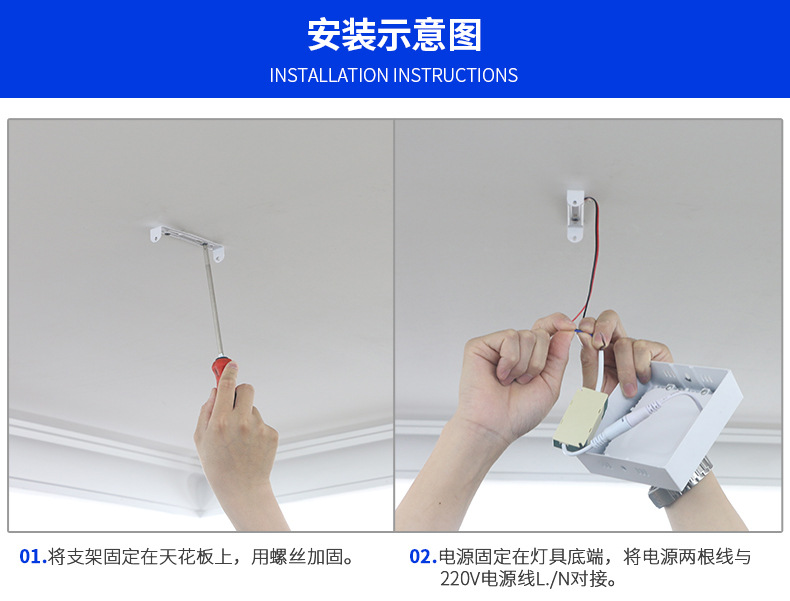 安装示意图
INSTALLATION INSTRUCTIONS

01.将支架固定在天花板上，用螺丝加固。

02.电源固定在灯具底端，将电源两根线与220V电源线L./N对接。